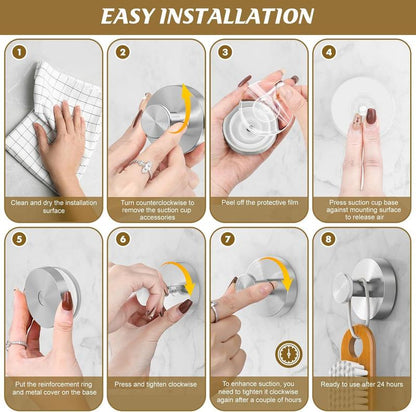 EASY INSTALLATION

1
Clean and dry the installation surface

2
Turn counterclockwise to remove the suction cup accessories

3
Peel off the protective film

4
Press suction cup base against mounting surface to release air

5
Put the reinforcement ring and metal cover on the base

6
Press and tighten clockwise

7
To enhance suction, you need to tighten it clockwise again after a couple of hours

8
Ready to use after 24 hours