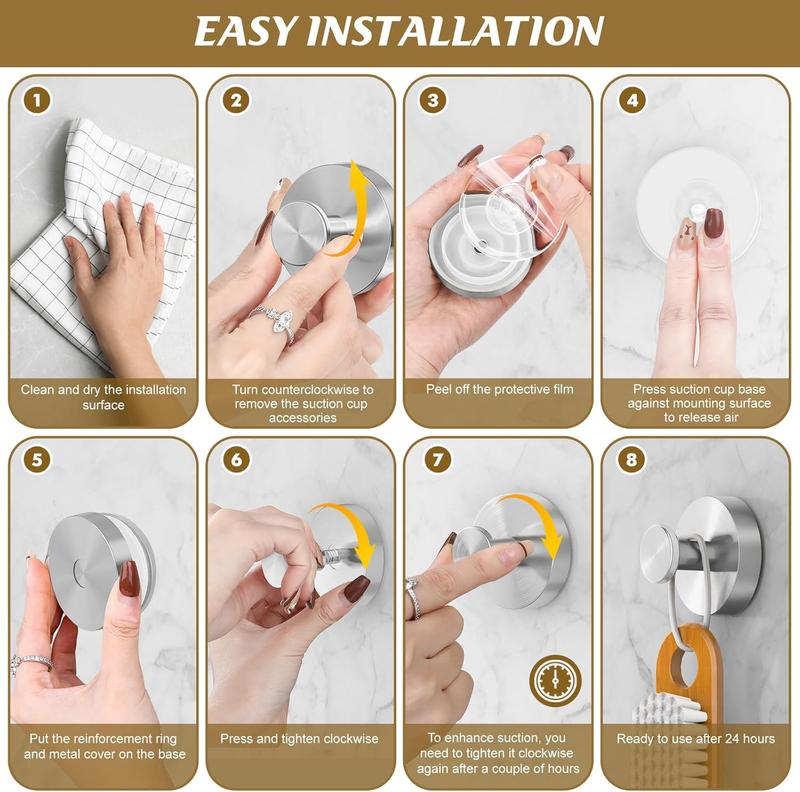 EASY INSTALLATION

1
Clean and dry the installation surface

2
Turn counterclockwise to remove the suction cup accessories

3
Peel off the protective film

4
Press suction cup base against mounting surface to release air

5
Put the reinforcement ring and metal cover on the base

6
Press and tighten clockwise

7
To enhance suction, you need to tighten it clockwise again after a couple of hours

8
Ready to use after 24 hours